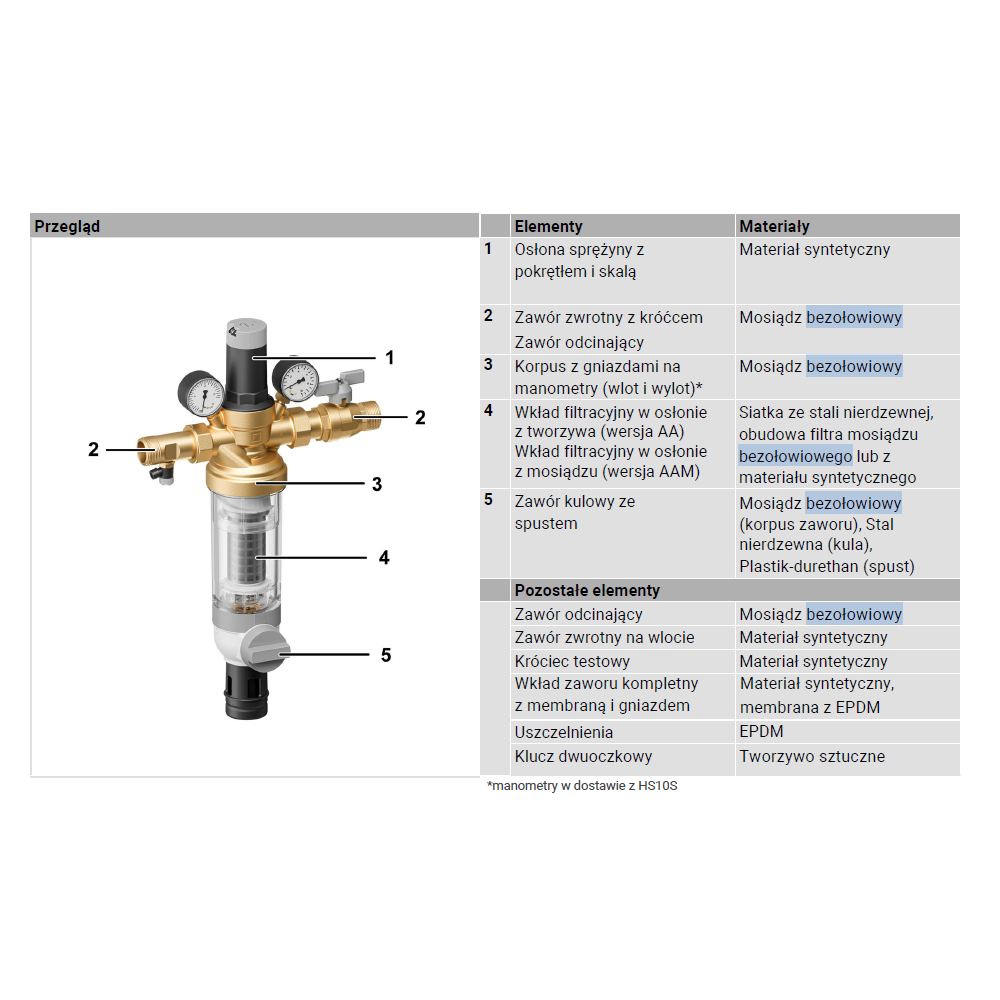 Przegląd

1
2
2
3
4
5

| | Elementy | Materiały |
|---|---|---|
| 1 | Osłona sprężyny z pokrętłem i skalą | Materiał syntetyczny |
| 2 | Zawór zwrotny z króćcem Zawór odcinający | Mosiądz bezołowiowy |
| 3 | Korpus z gniazdami na manometry (wlot i wylot)* | Mosiądz bezołowiowy |
| 4 | Wkład filtracyjny w osłonie z tworzywa (wersja AA) Wkład filtracyjny w osłonie z mosiądzu (wersja AAM) | Siatka ze stali nierdzewnej, obudowa filtra mosiądzu bezołowiowego lub z materiału syntetycznego |
| 5 | Zawór kulowy ze spustem | Mosiądz bezołowiowy (korpus zaworu), Stal nierdzewna (kula), Plastik-durethan (spust) |
| | Pozostałe elementy | |
| | Zawór odcinający | Mosiądz bezołowiowy |
| | Zawór zwrotny na wlocie | Materiał syntetyczny |
| | Króciec testowy | Materiał syntetyczny |
| | Wkład zaworu kompletny z membraną i gniazdem | Materiał syntetyczny, membrana z EPDM |
| | Uszczelnienia | EPDM |
| | Klucz dwuoczkowy | Tworzywo sztuczne |

*manometry w dostawie z HS10S